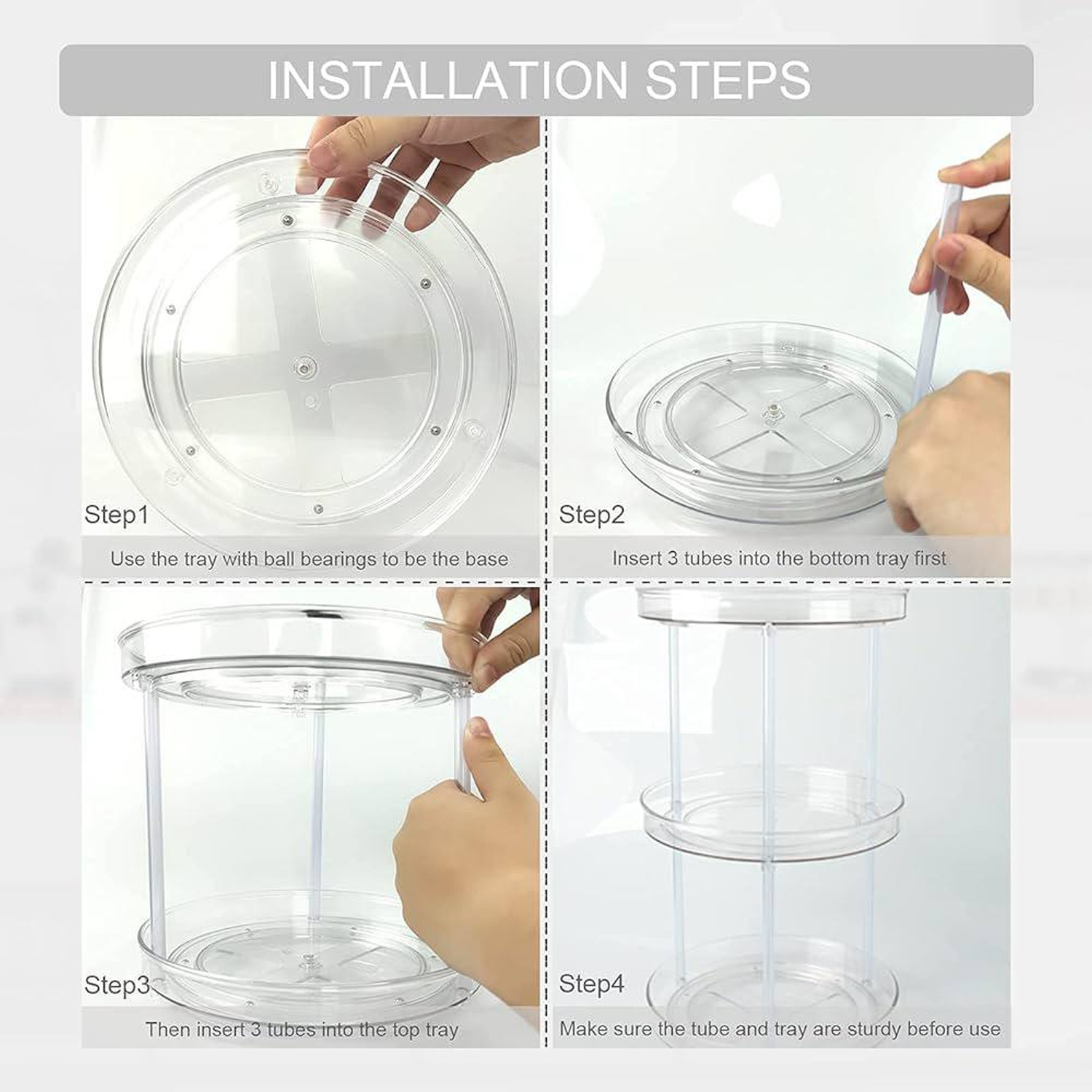 INSTALLATION STEPS

Step1

Use the tray with ball bearings to be the base

Step2

Insert 3 tubes into the bottom tray first

Step3

Then insert 3 tubes into the top tray

Step4

Make sure the tube and tray are sturdy before use